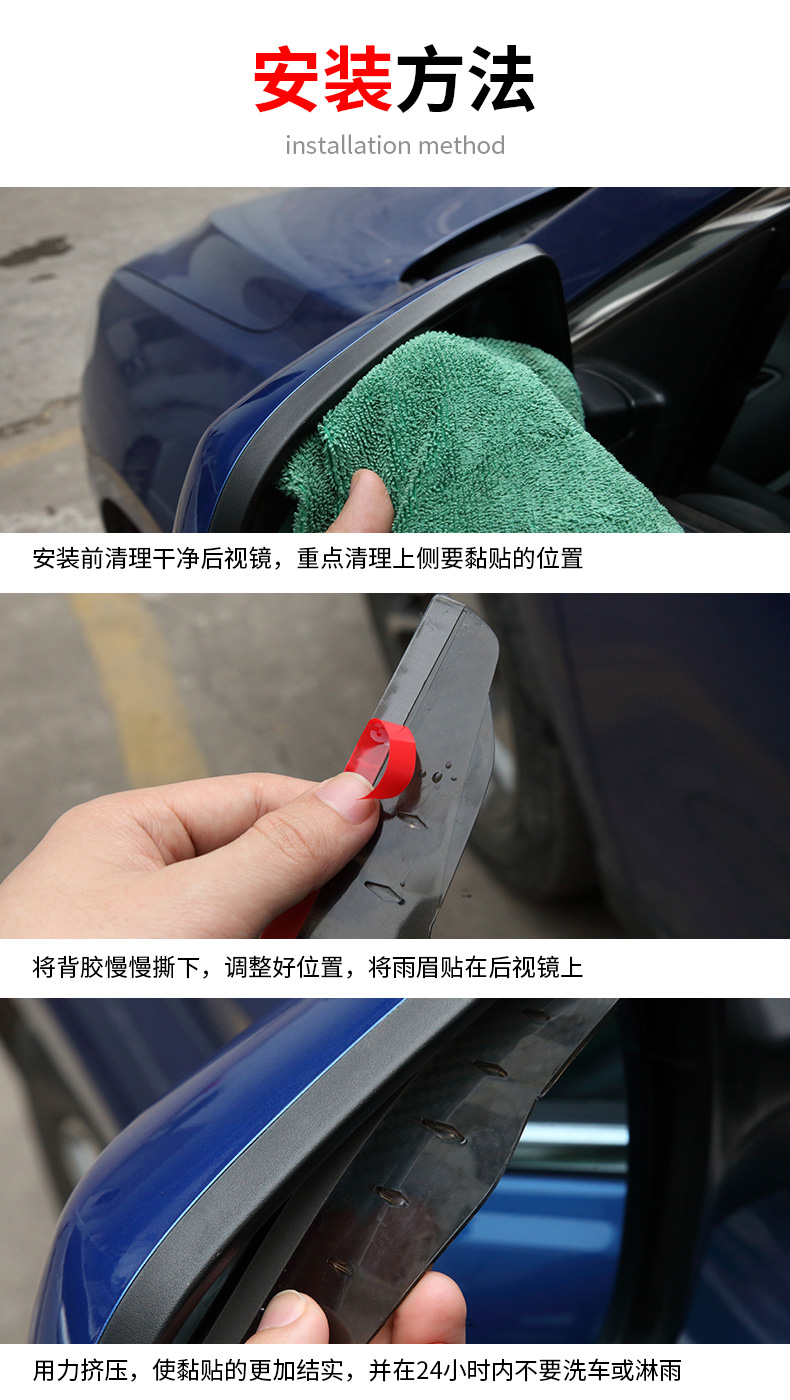 安装方法

installation method

安装前清理干净后视镜，重点清理上侧要黏贴的位置

将背胶慢慢撕下，调整好位置，将雨眉贴在后视镜上

用力挤压，使黏贴的更加结实，并在24小时内不要洗车或淋雨